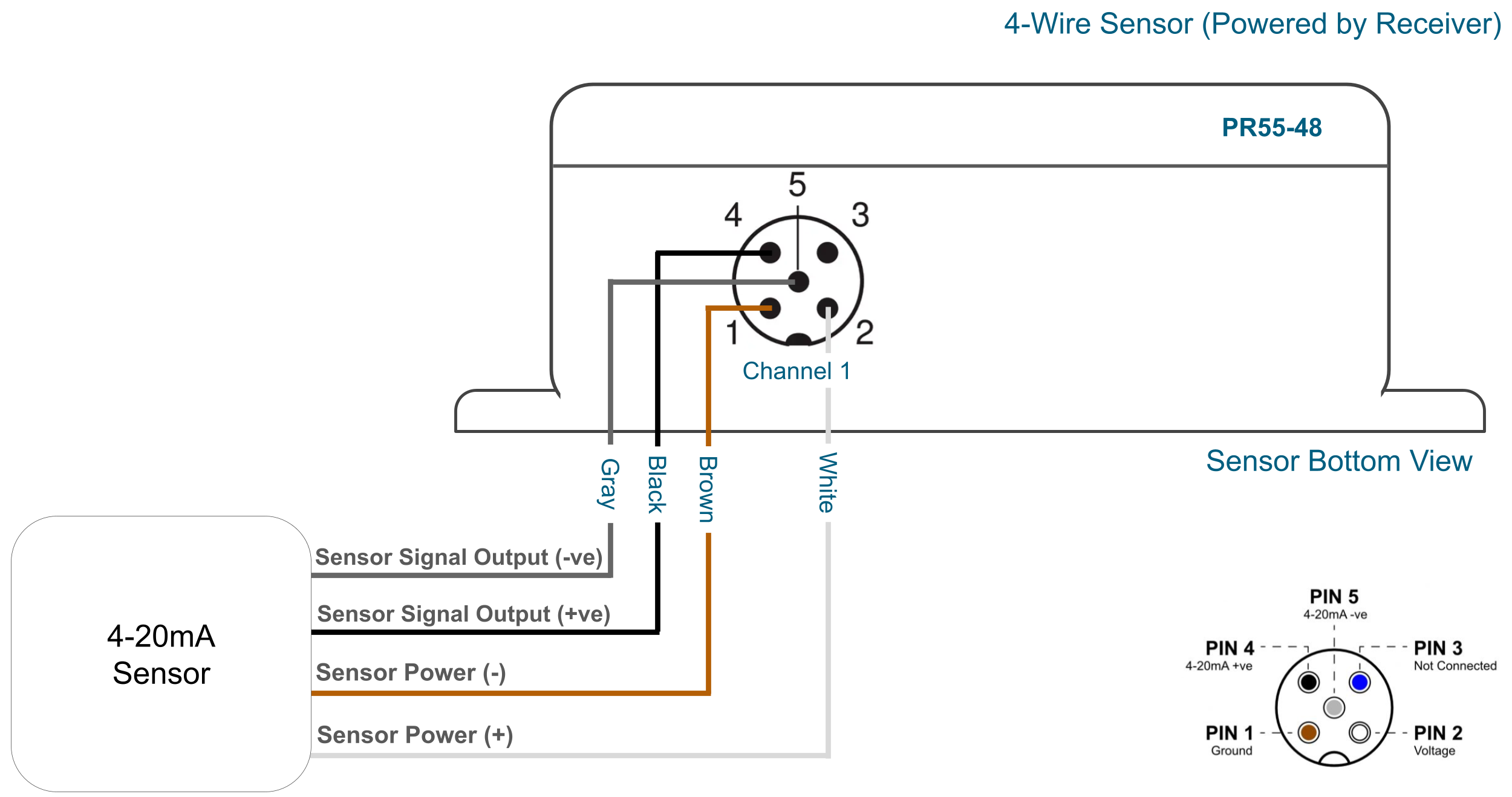 4-Wire Sensor (Powered by Receiver)

PR55-48

5
4
3
1
2
Channel 1

Sensor Bottom View

Gray
Black
Brown
White

4-20mA Sensor

Sensor Signal Output (-ve)
Sensor Signal Output (+ve)
Sensor Power (-)
Sensor Power (+)

PIN 5
4-20mA -ve
PIN 4
4-20mA +ve
PIN 3
Not Connected
PIN 1
Ground
PIN 2
Voltage