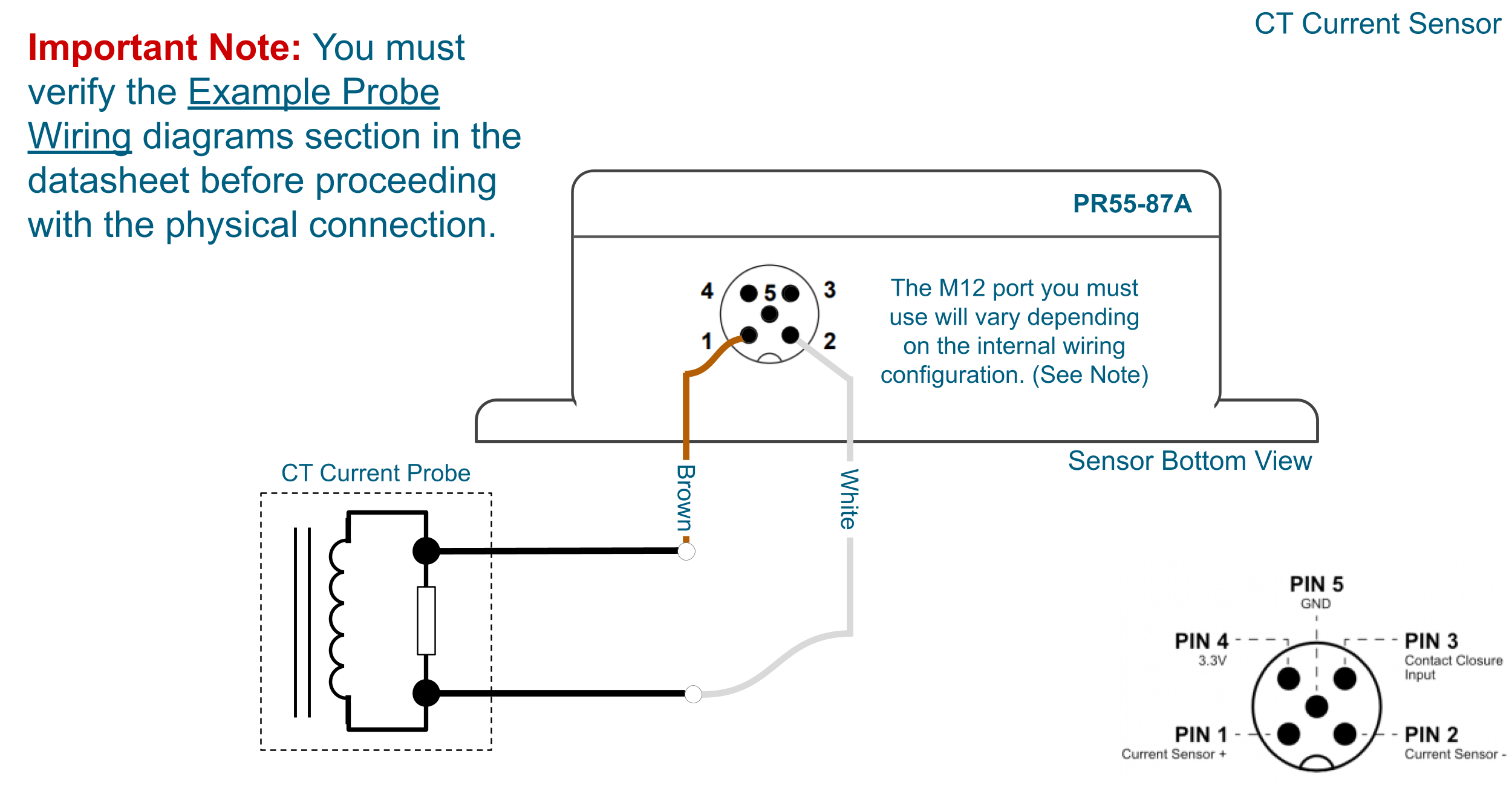 CT Current Sensor

Important Note: You must verify the Example Probe Wiring diagrams section in the datasheet before proceeding with the physical connection.

PR55-87A

4 5 3
1 2

The M12 port you must use will vary depending on the internal wiring configuration. (See Note)

Sensor Bottom View

CT Current Probe

Brown

White

PIN 5
GND

PIN 4
3.3V

PIN 3
Contact Closure Input

PIN 1
Current Sensor +

PIN 2
Current Sensor -