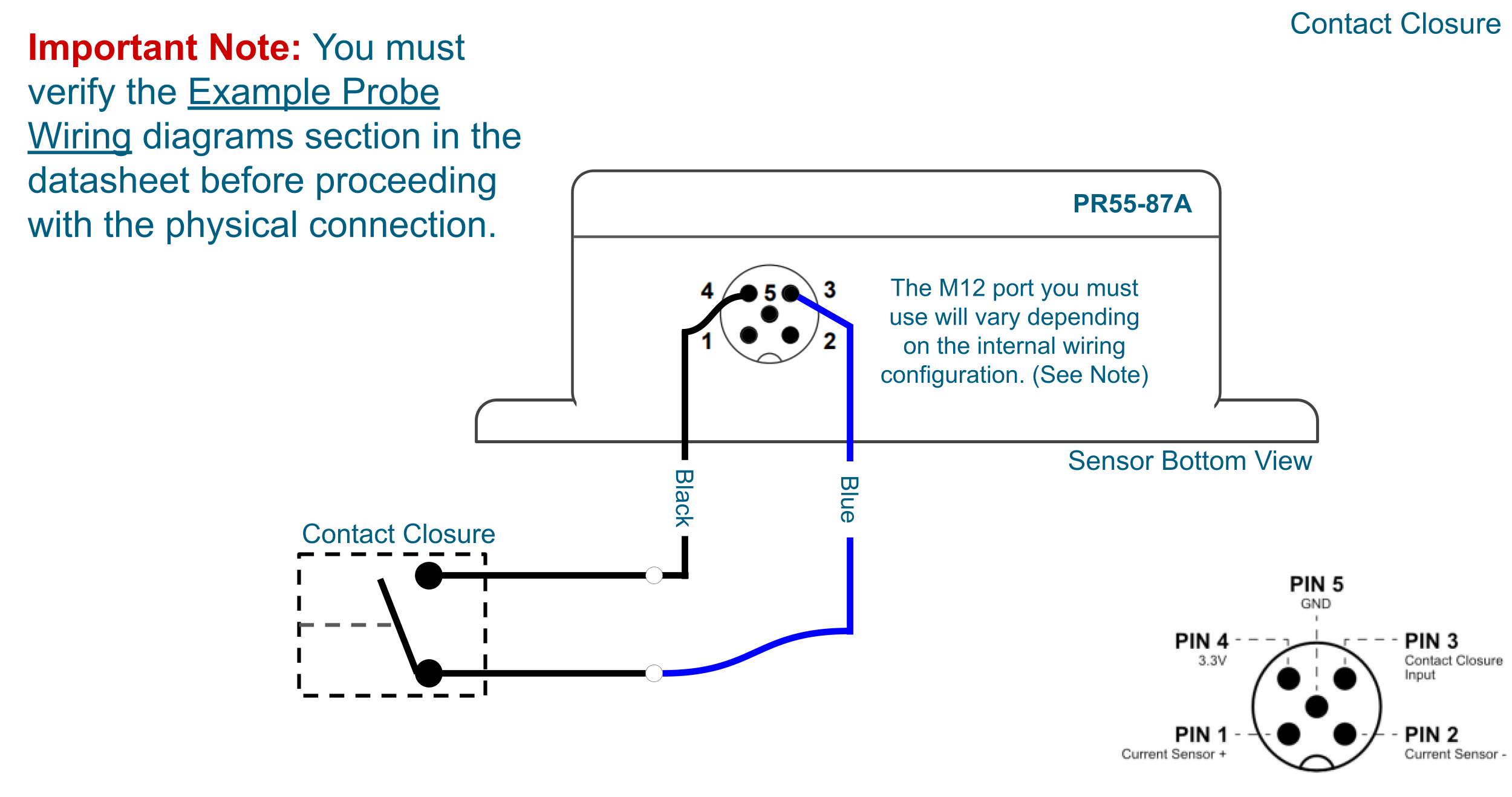 Contact Closure

Important Note: You must verify the Example Probe Wiring diagrams section in the datasheet before proceeding with the physical connection.

PR55-87A

4 5 3
1 2

The M12 port you must use will vary depending on the internal wiring configuration. (See Note)

Sensor Bottom View

Black

Blue

Contact Closure

PIN 5
GND

PIN 4
3.3V

PIN 3
Contact Closure Input

PIN 1
Current Sensor +

PIN 2
Current Sensor -